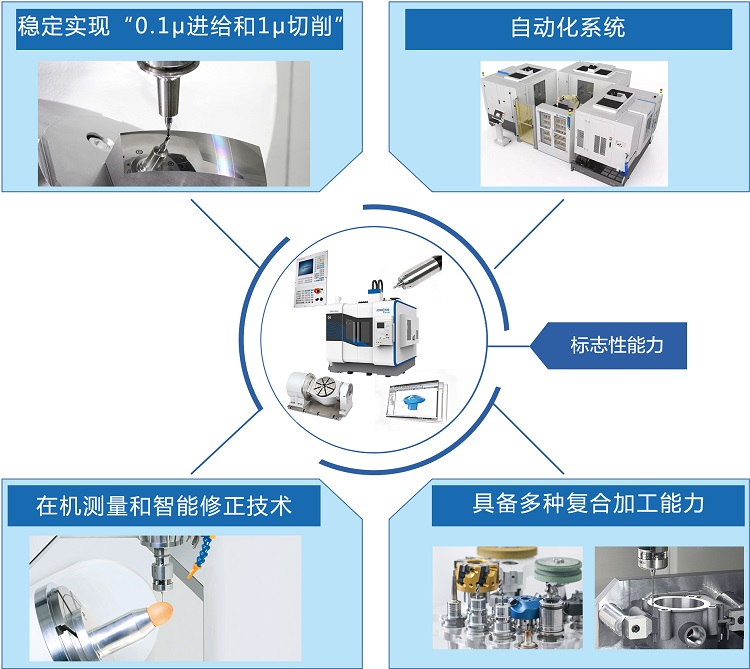 稳定实现“0.1μ进给和1μ切削”

自动化系统

标志性能力

在机测量和智能修正技术

具备多种复合加工能力